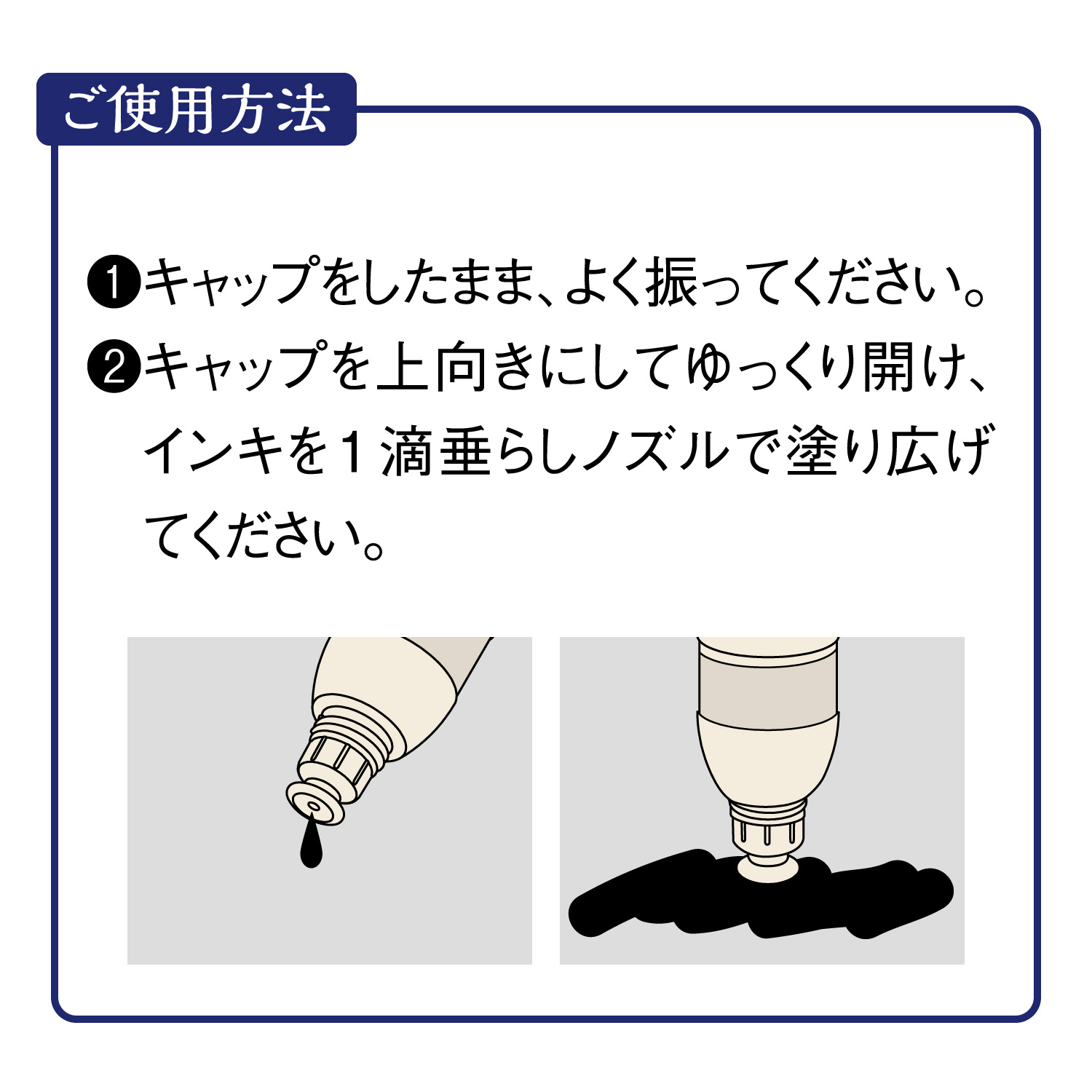 ご使用方法

❶キャップをしたまま、よく振ってください。

❷キャップを上向きにしてゆっくり開け、インキを１滴垂らしノズルで塗り広げてください。