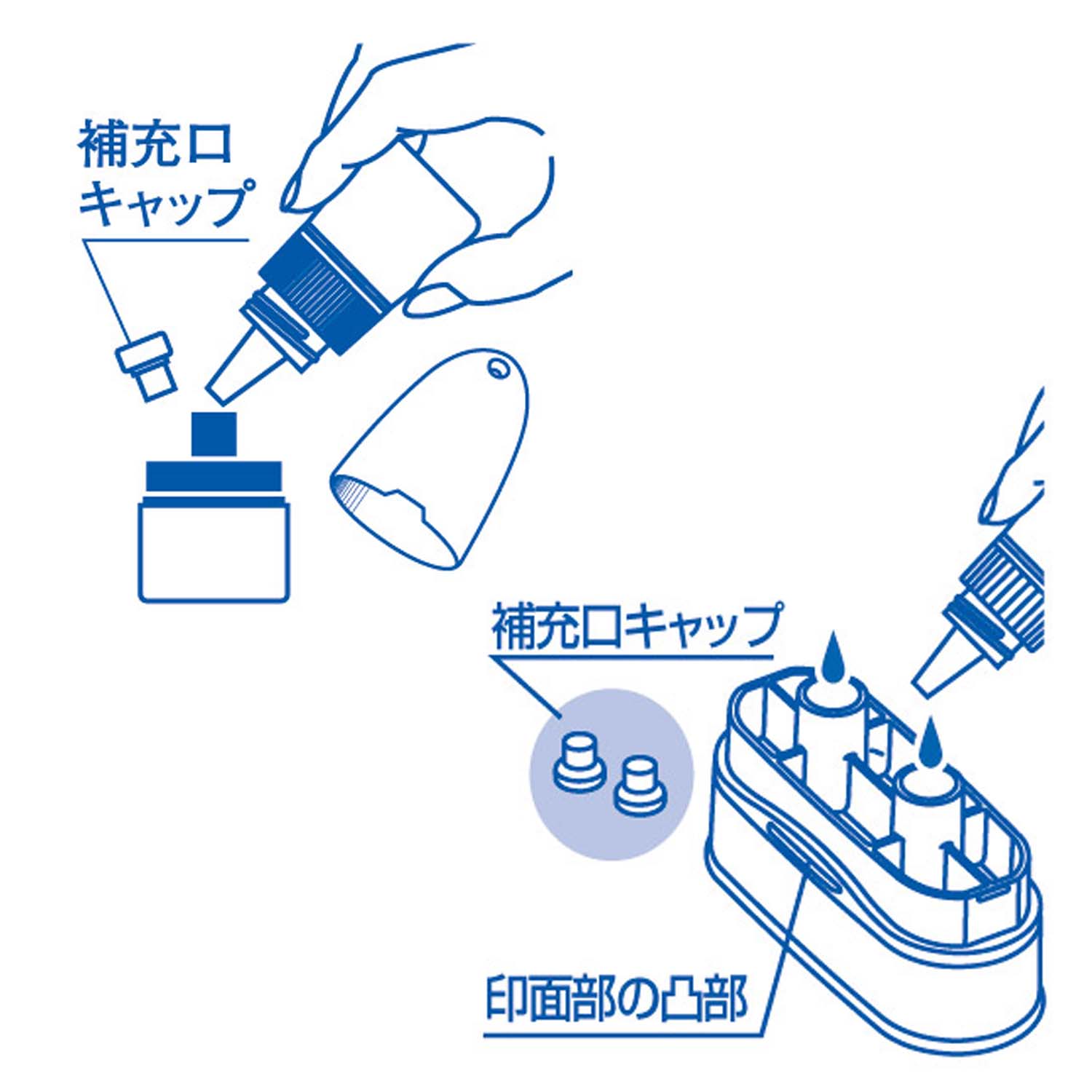 補充口
キャップ

補充口キャップ

印面部の凸部