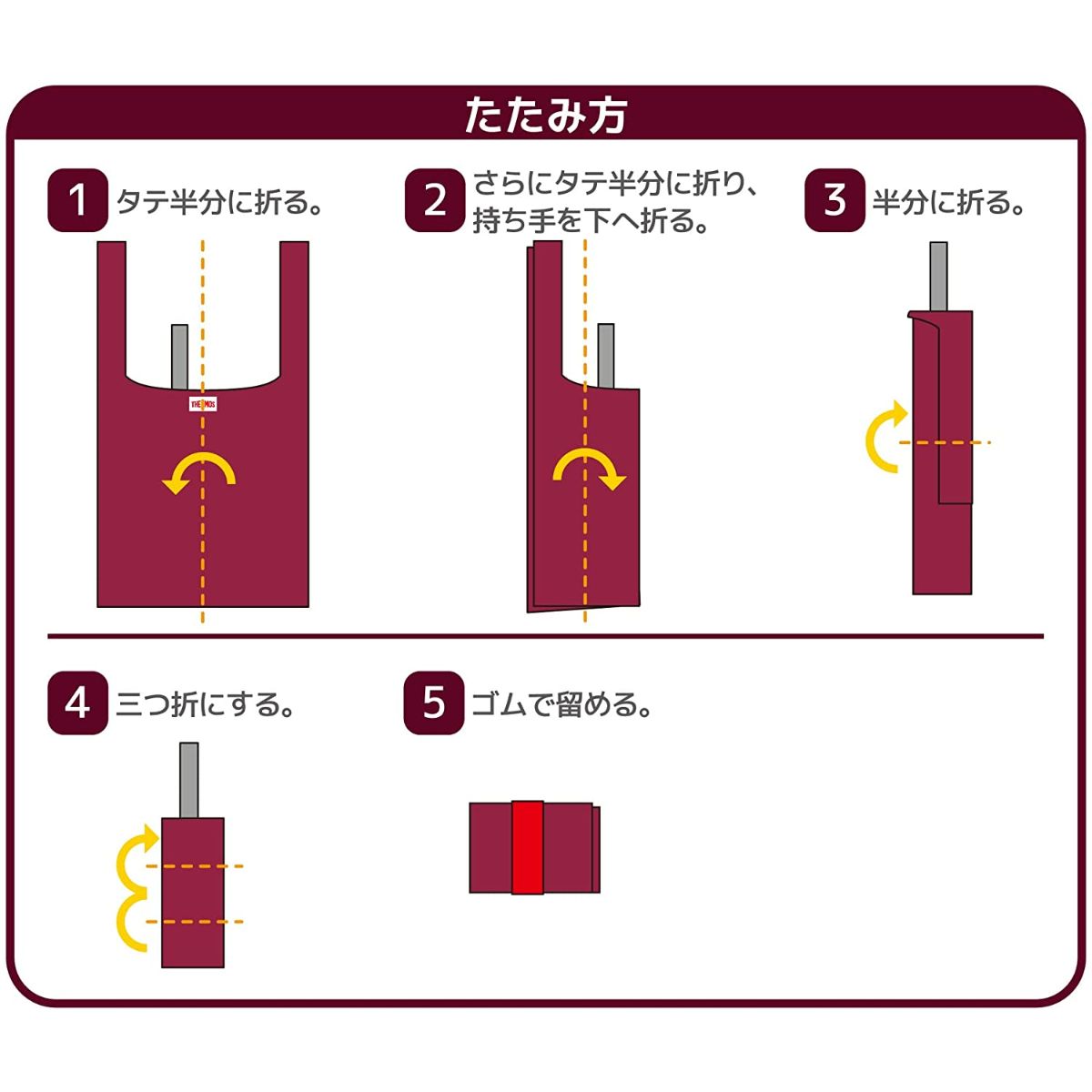 たたみ方

1 タテ半分に折る。

THERMOS

2 さらにタテ半分に折り、持ち手を下へ折る。

3 半分に折る。

4 三つ折にする。

5 ゴムで留める。