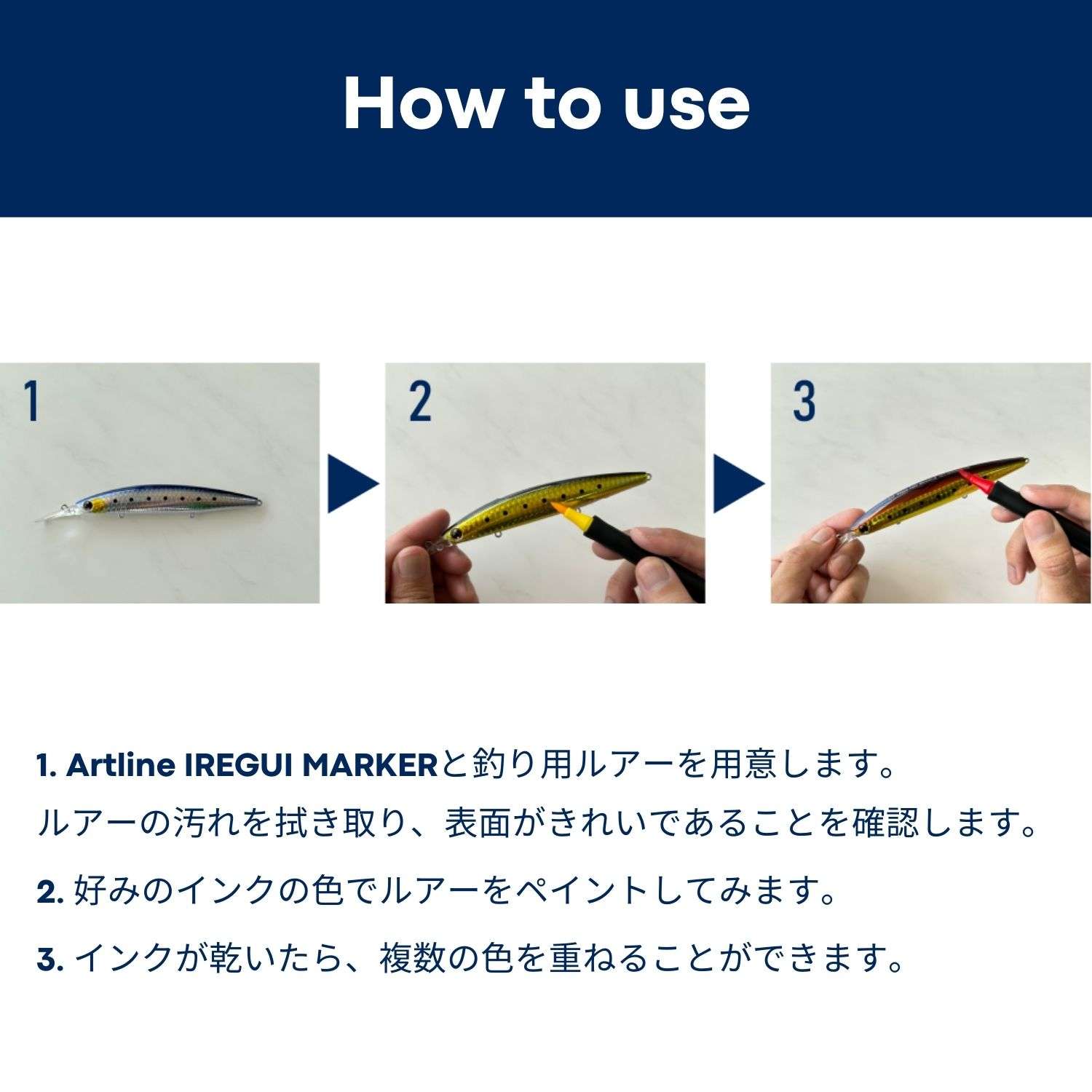 How to use

1

2

3

1. Artline IREGUI MARKERと釣り用ルアーを用意します。
ルアーの汚れを拭き取り、表面がきれいであることを確認します。

2. 好みのインクの色でルアーをペイントしてみます。

3. インクが乾いたら、複数の色を重ねることができます。