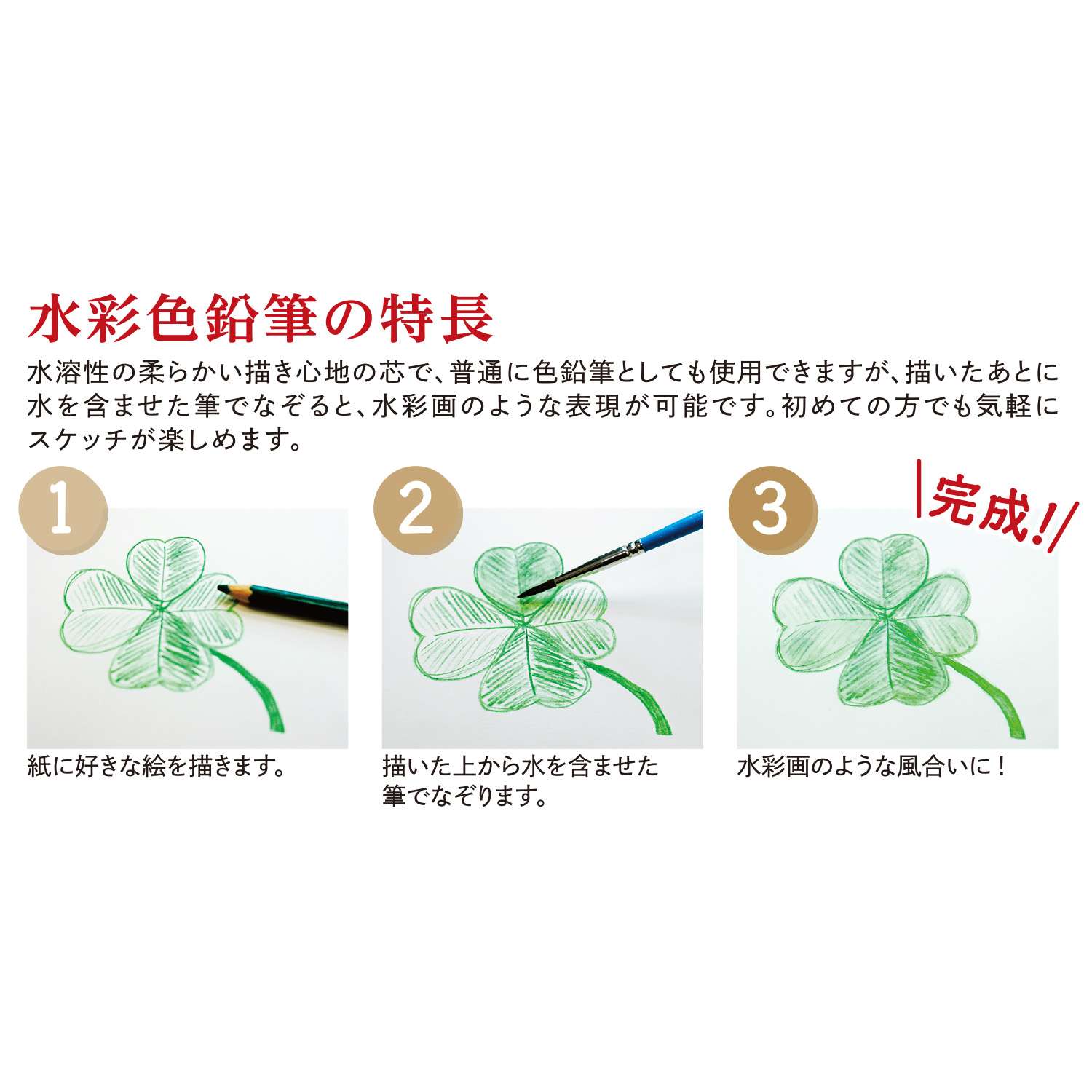 水彩色鉛筆の特長

水溶性の柔らかい描き心地の芯で、普通に色鉛筆としても使用できますが、描いたあとに水を含ませた筆でなぞると、水彩画のような表現が可能です。初めての方でも気軽にスケッチが楽しめます。

1

紙に好きな絵を描きます。

2

描いた上から水を含ませた筆でなぞります。

3

完成!!

水彩画のような風合いに！